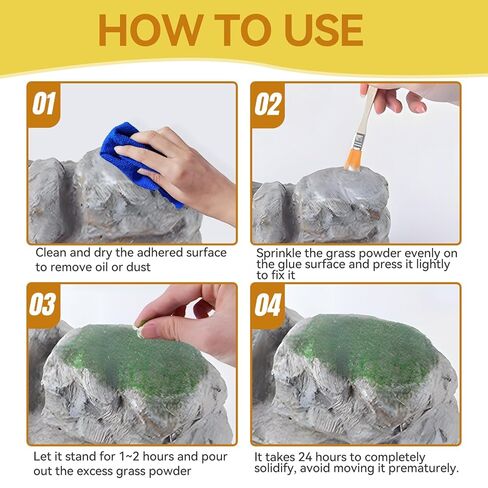 HOW TO USE

01

Clean and dry the adhered surface to remove oil or dust

02

Sprinkle the grass powder evenly on the glue surface and press it lightly to fix it

03

Let it stand for 1~2 hours and pour out the excess grass powder

04

It takes 24 hours to completely solidify, avoid moving it prematurely.