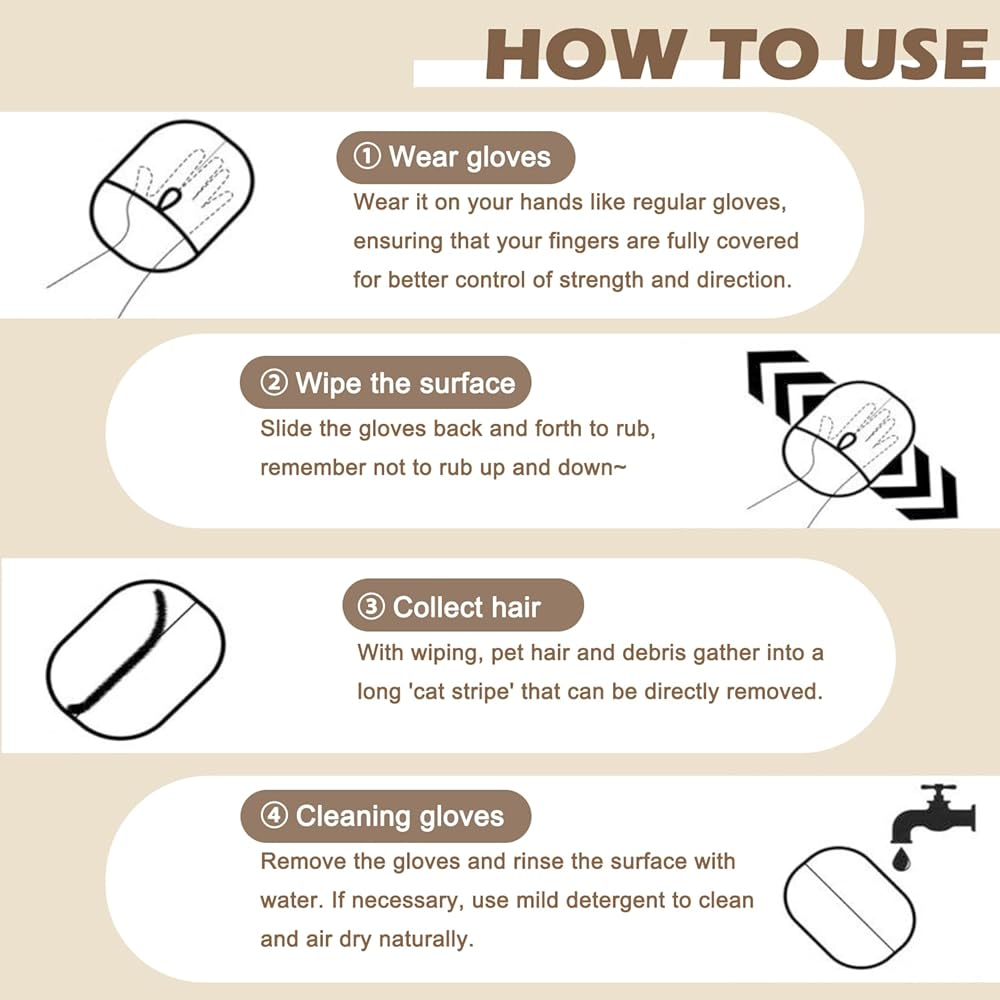 HOW TO USE

① Wear gloves
Wear it on your hands like regular gloves, ensuring that your fingers are fully covered for better control of strength and direction.

② Wipe the surface
Slide the gloves back and forth to rub, remember not to rub up and down~

③ Collect hair
With wiping, pet hair and debris gather into a long 'cat stripe' that can be directly removed.

④ Cleaning gloves
Remove the gloves and rinse the surface with water. If necessary, use mild detergent to clean and air dry naturally.