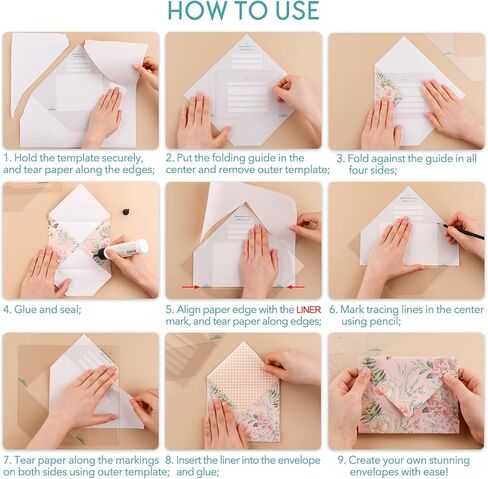 HOW TO USE

1. Hold the template securely, and tear paper along the edges;

2. Put the folding guide in the center and remove outer template;

3. Fold against the guide in all four sides;

4. Glue and seal;

5. Align paper edge with the LINER mark, and tear paper along edges;

6. Mark tracing lines in the center using pencil;

7. Tear paper along the markings on both sides using outer template;

8. Insert the liner into the envelope and glue;

9. Create your own stunning envelopes with ease!