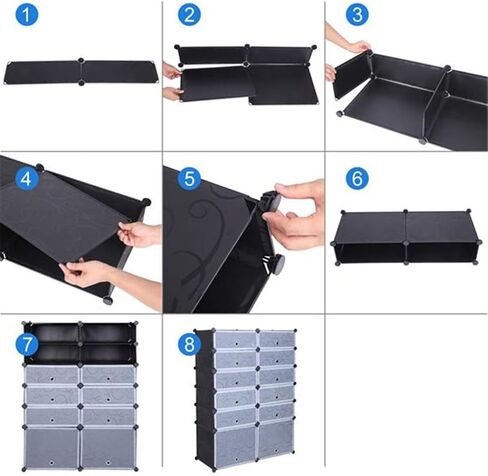 1
2
3
4
5
6
7
8