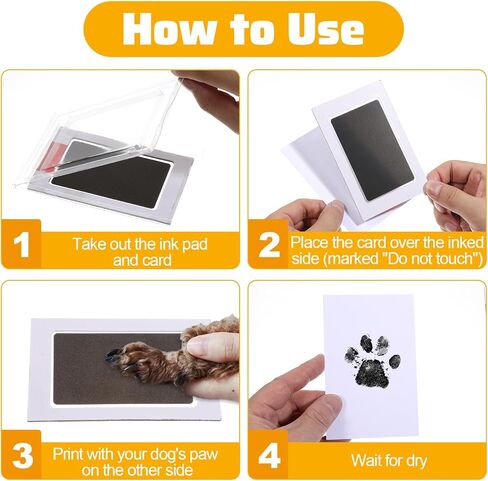 How to Use

1 Take out the ink pad and card

2 Place the card over the inked side (marked "Do not touch")

3 Print with your dog's paw on the other side

4 Wait for dry