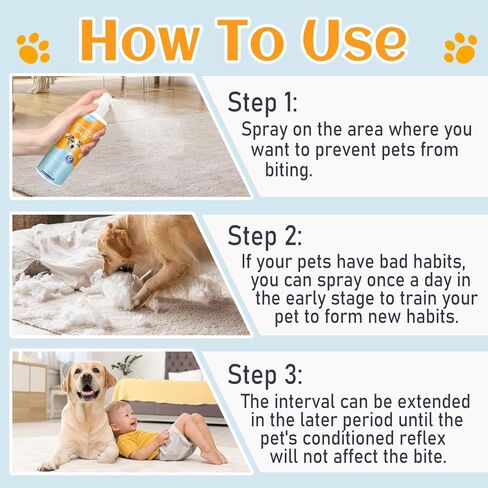 How To Use

Step 1:
Spray on the area where you want to prevent pets from biting.

Step 2:
If your pets have bad habits, you can spray once a day in the early stage to train your pet to form new habits.

Step 3:
The interval can be extended in the later period until the pet's conditioned reflex will not affect the bite.