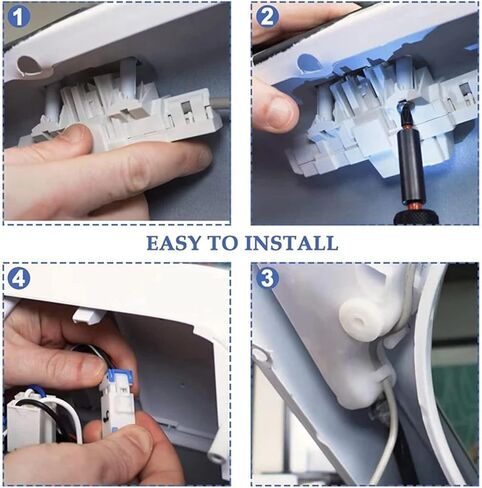 1

2

EASY TO INSTALL

4

3