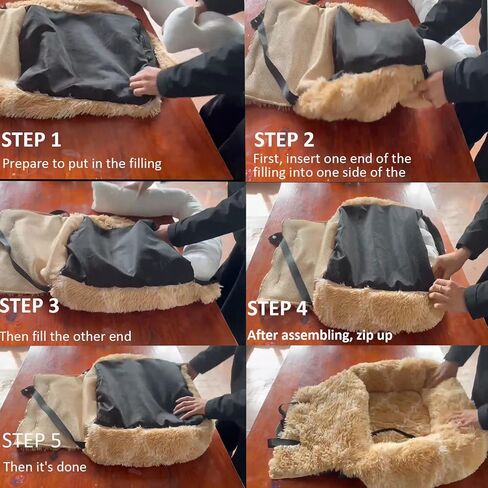 STEP 1
Prepare to put in the filling

STEP 2
First, insert one end of the filling into one side of the

STEP 3
Then fill the other end

STEP 4
After assembling, zip up

STEP 5
Then it's done