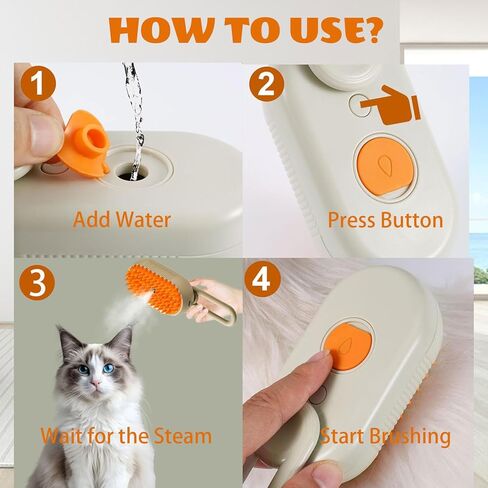 HOW TO USE?

1

Add Water

2

Press Button

3

Wait for the Steam

4

Start Brushing