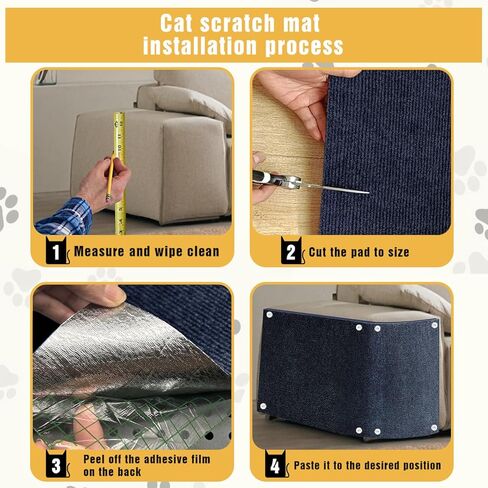 Cat scratch mat installation process

1 Measure and wipe clean

2 Cut the pad to size

3 Peel off the adhesive film on the back

4 Paste it to the desired position