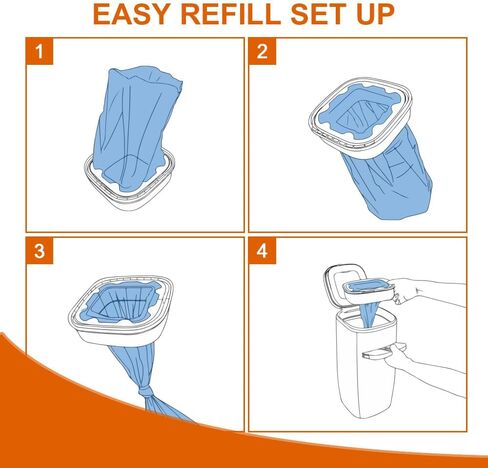 EASY REFILL SET UP

1

2

3

4