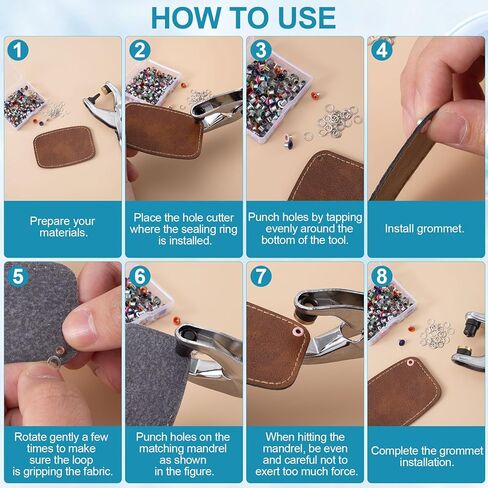 HOW TO USE

1

Prepare your materials.

2

Place the hole cutter where the sealing ring is installed.

3

Punch holes by tapping evenly around the bottom of the tool.

4

Install grommet.

5

Rotate gently a few times to make sure the loop is gripping the fabric.

6

Punch holes on the matching mandrel as shown in the figure.

7

When hitting the mandrel, be even and careful not to exert too much force.

8

Complete the grommet installation.