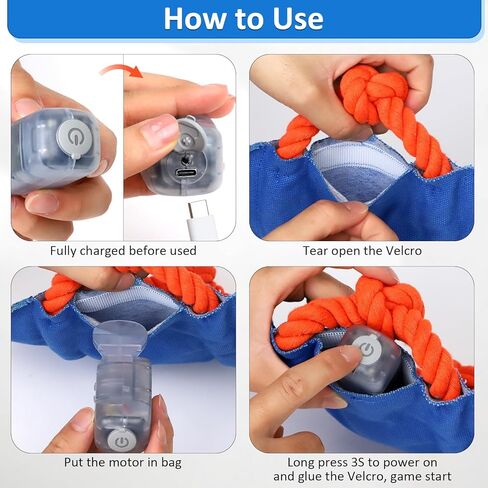 How to Use

Fully charged before used

Tear open the Velcro

Put the motor in bag

Long press 3S to power on and glue the Velcro, game start