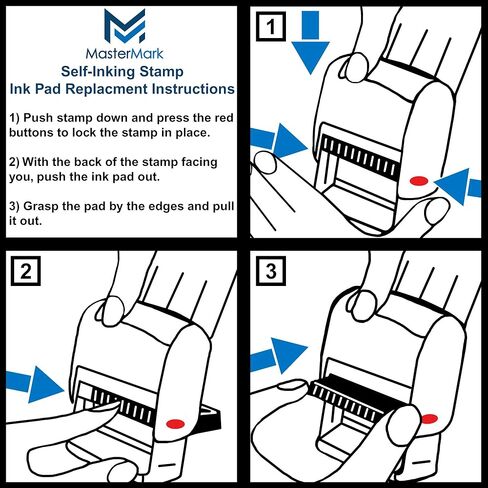 MasterMark
Self-Inking Stamp
Ink Pad Replacment Instructions

1) Push stamp down and press the red buttons to lock the stamp in place.

2) With the back of the stamp facing you, push the ink pad out.

3) Grasp the pad by the edges and pull it out.

1

2

3