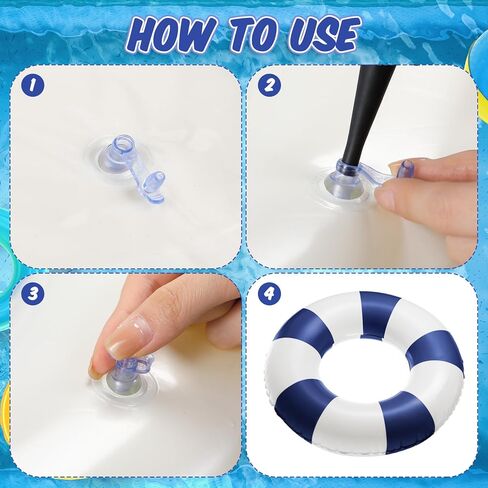 HOW TO USE

1

2

3

4