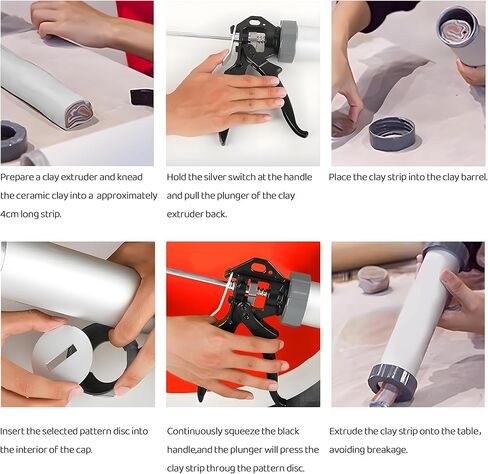 Prepare a clay extruder and knead the ceramic clay into a approximately 4cm long strip.

Hold the silver switch at the handle and pull the plunger of the clay extruder back.

Place the clay strip into the clay barrel.

Insert the selected pattern disc into the interior of the cap.

Continuously squeeze the black handle,and the plunger will press the clay strip throug the pattern disc.

Extrude the clay strip onto the table, avoiding breakage.