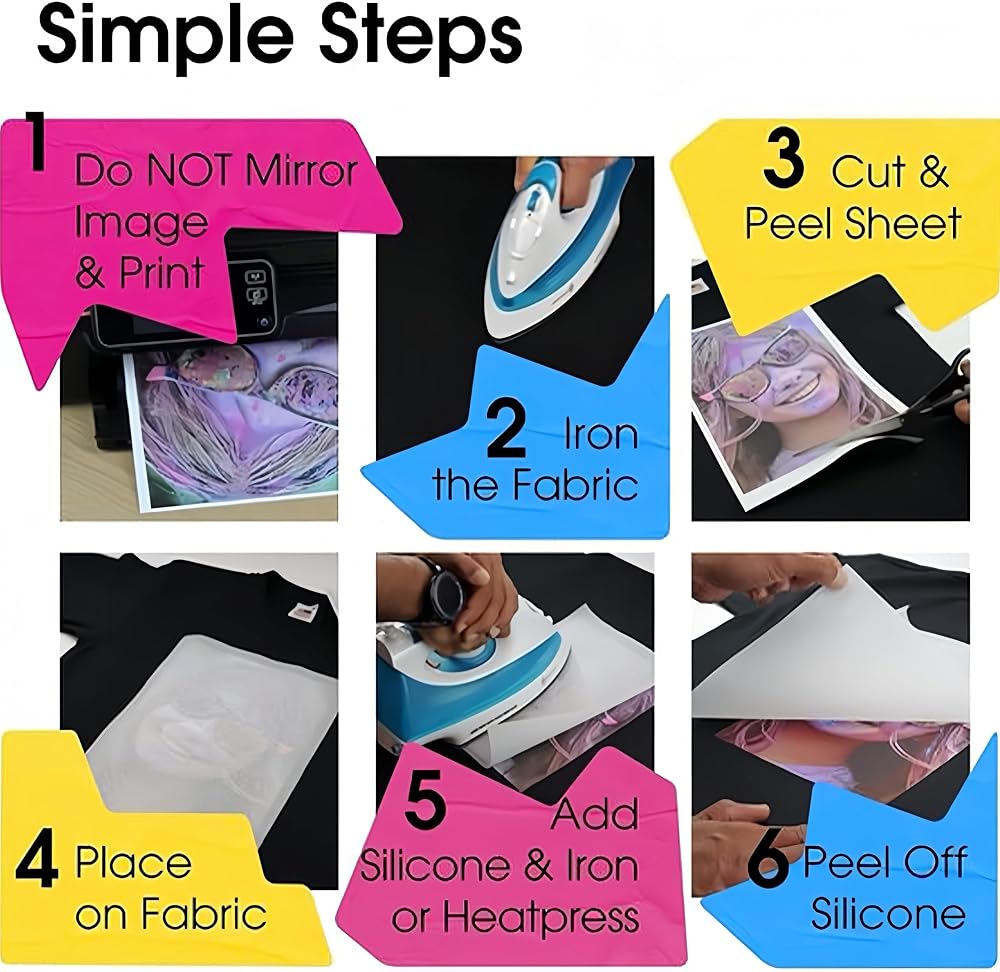 Simple Steps

1 Do NOT Mirror Image & Print

2 Iron the Fabric

3 Cut & Peel Sheet

4 Place on Fabric

5 Add Silicone & Iron or Heatpress

6 Peel Off Silicone