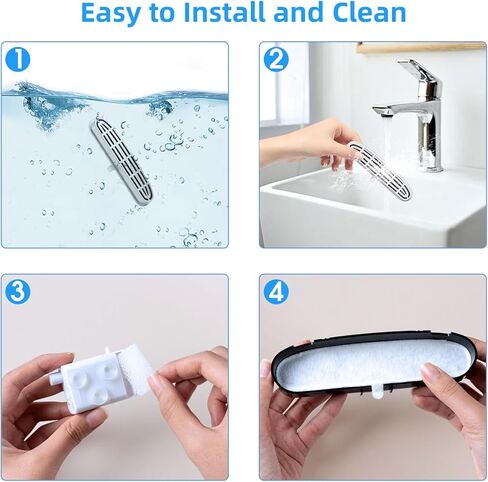 Easy to Install and Clean

1

2

3

4