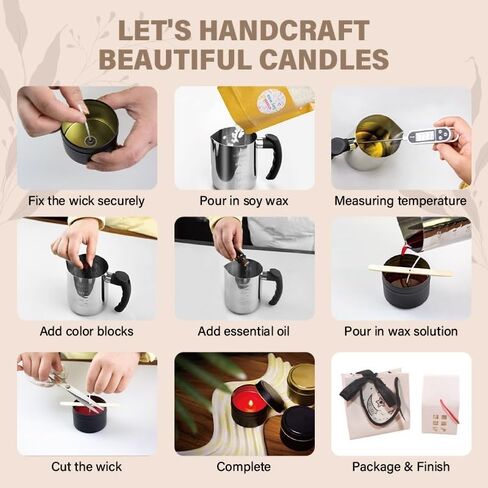 LET'S HANDCRAFT BEAUTIFUL CANDLES

Fix the wick securely

Pour in soy wax

Measuring temperature

Add color blocks

Add essential oil

Pour in wax solution

Cut the wick

Complete

Package & Finish