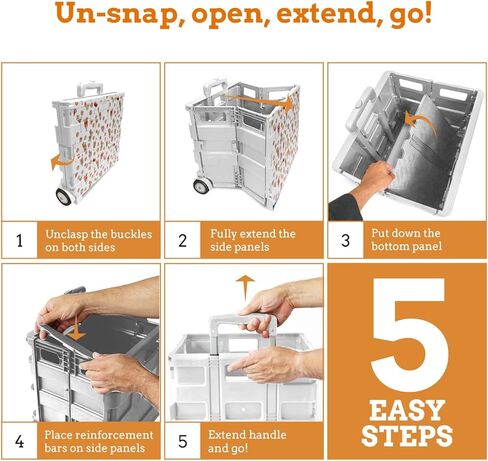 Un-snap, open, extend, go!

1 Unclasp the buckles on both sides

2 Fully extend the side panels

3 Put down the bottom panel

4 Place reinforcement bars on side panels

5 Extend handle and go!

5 EASY STEPS