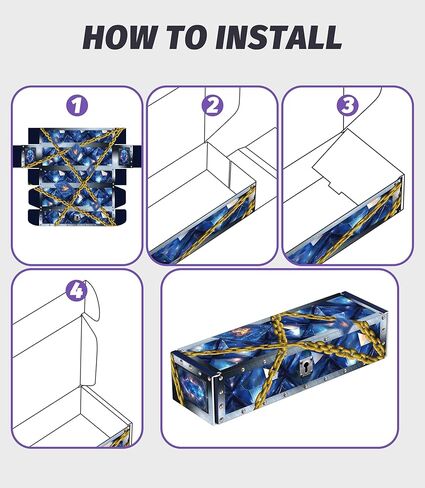 HOW TO INSTALL

1

2

3

4