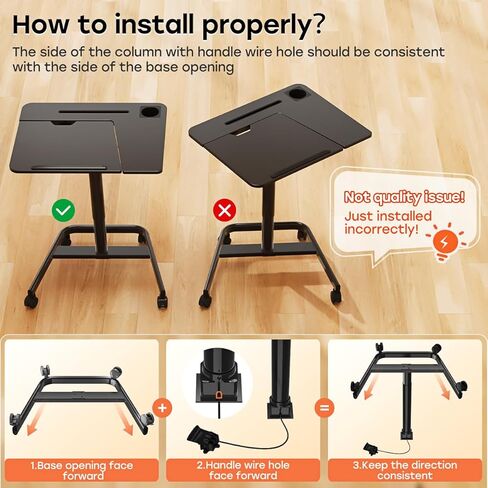 How to install properly?

The side of the column with handle wire hole should be consistent with the side of the base opening

Not quality issue!
Just installed incorrectly!

+

=

1.Base opening face forward

2.Handle wire hole face forward

3.Keep the direction consistent