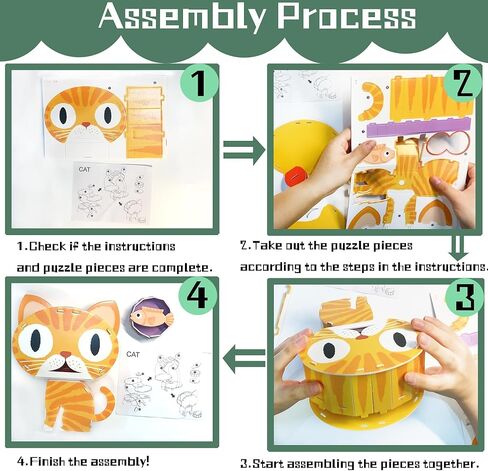 Assembly Process

1

CAT

1.Check if the instructions and puzzle pieces are complete.

2

2.Take out the puzzle pieces according to the steps in the instructions.

4

CAT

4.Finish the assembly!

3

3.Start assembling the pieces together.