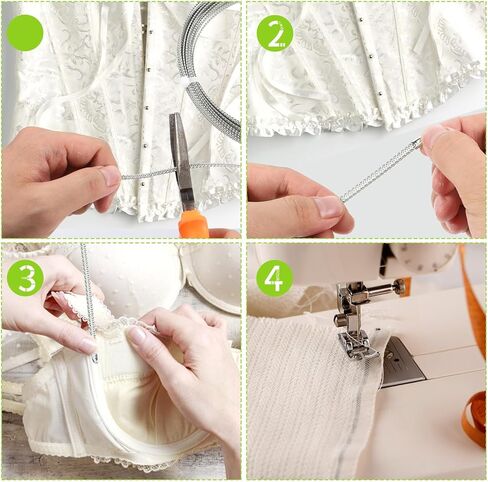 2

3

4