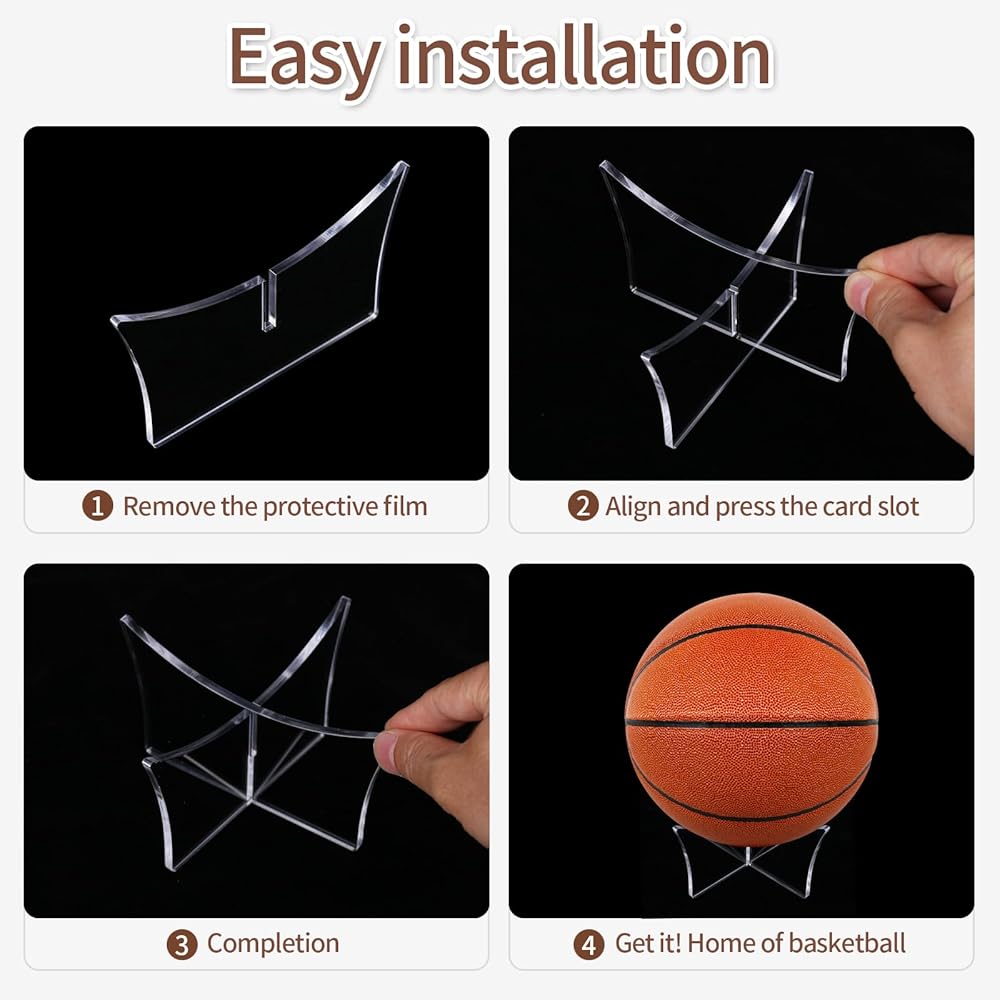 Easy installation

1 Remove the protective film

2 Align and press the card slot

3 Completion

4 Get it! Home of basketball