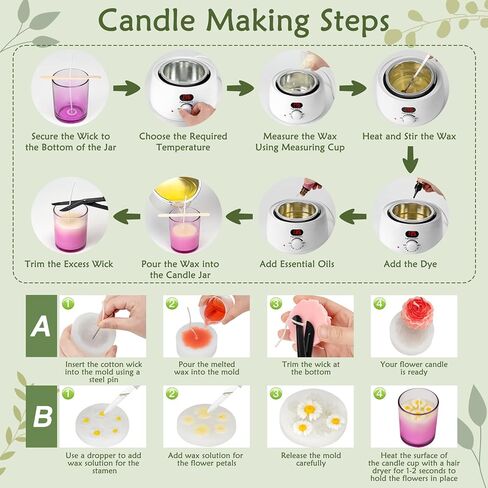 Candle Making Steps

Secure the Wick to the Bottom of the Jar

Choose the Required Temperature

Measure the Wax Using Measuring Cup

Heat and Stir the Wax

Add the Dye

Add Essential Oils

Pour the Wax into the Candle Jar

Trim the Excess Wick

A

1 Insert the cotton wick into the mold using a steel pin

2 Pour the melted wax into the mold

3 Trim the wick at the bottom

4 Your flower candle is ready

B

1 Use a dropper to add wax solution for the stamen

2 Add wax solution for the flower petals

3 Release the mold carefully

4 Heat the surface of the candle cup with a hair dryer for 1-2 seconds to hold the flowers in place