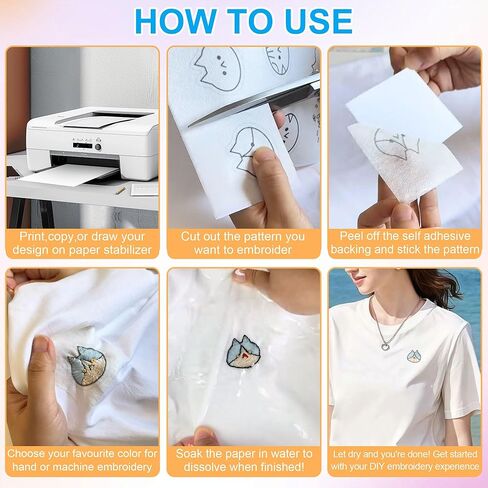 HOW TO USE

Print,copy,or draw your design on paper stabilizer

Cut out the pattern you want to embroider

Peel off the self adhesive backing and stick the pattern

Choose your favourite color for hand or machine embroidery

Soak the paper in water to dissolve when finished!

Let dry and you're done! Get started with your DIY embroidery experience