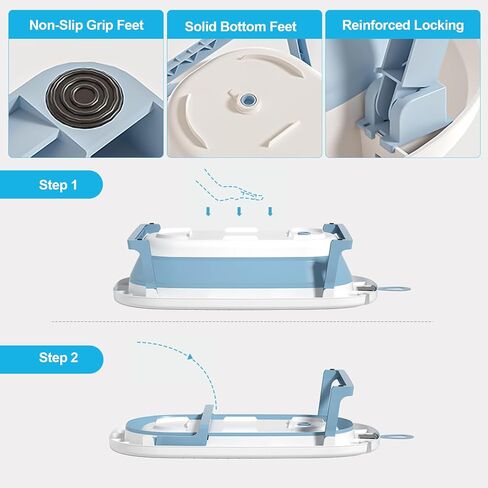 Non-Slip Grip Feet

Solid Bottom Feet

Reinforced Locking

Step 1

Step 2