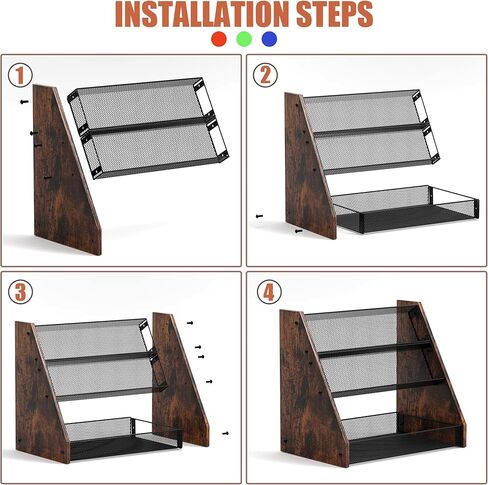 INSTALLATION STEPS

1

2

3

4