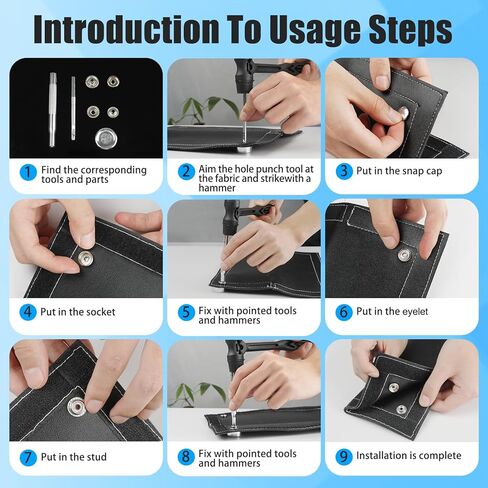 Introduction To Usage Steps

1 Find the corresponding tools and parts

2 Aim the hole punch tool at the fabric and strikewith a hammer

3 Put in the snap cap

4 Put in the socket

5 Fix with pointed tools and hammers

6 Put in the eyelet

7 Put in the stud

8 Fix with pointed tools and hammers

9 Installation is complete