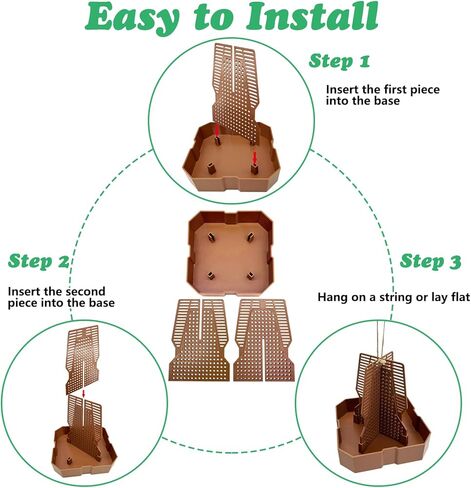 Easy to Install

Step 1

Insert the first piece into the base

Step 2

Insert the second piece into the base

Step 3

Hang on a string or lay flat