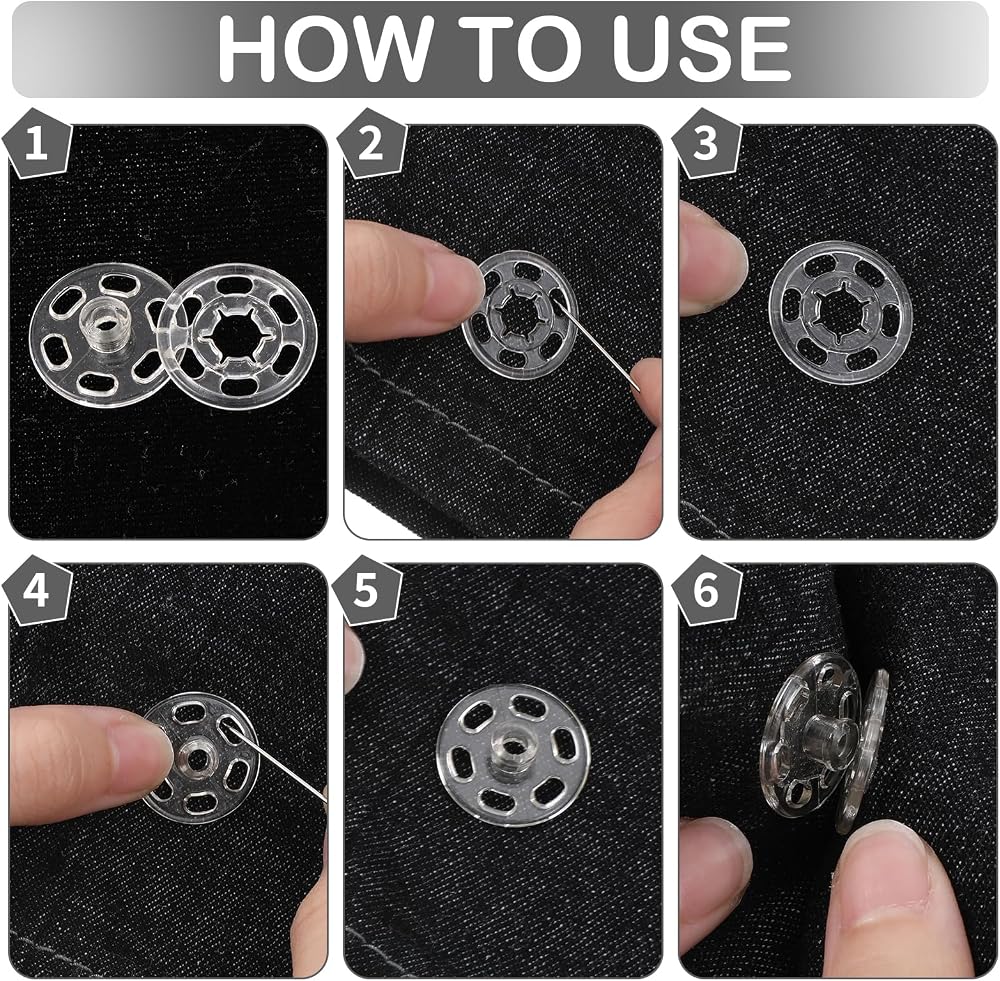 HOW TO USE

1

2

3

4

5

6