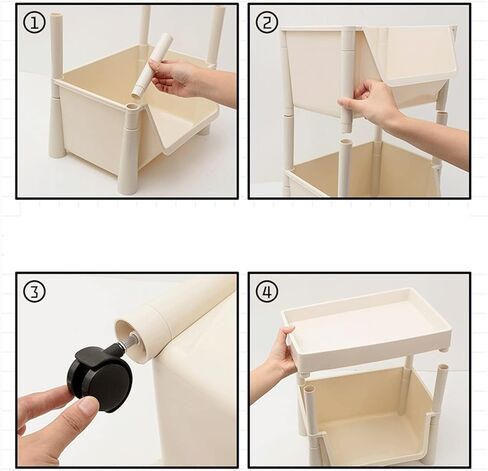 ①

②

③

④