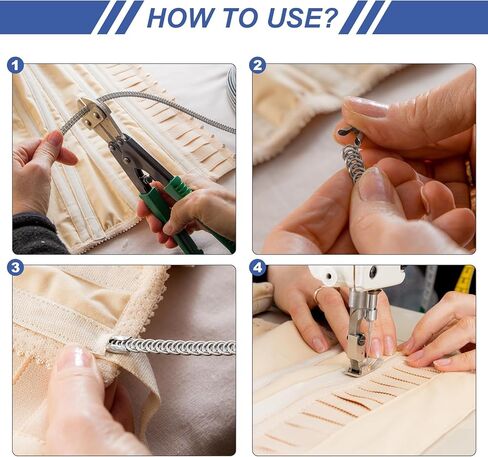 HOW TO USE?

1

2

3

4