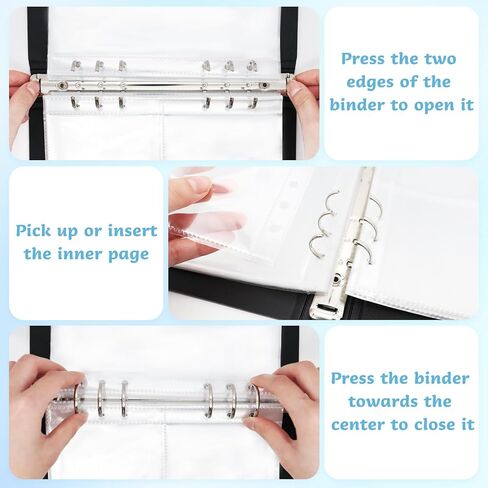 Press the two edges of the binder to open it

Pick up or insert the inner page

Press the binder towards the center to close it