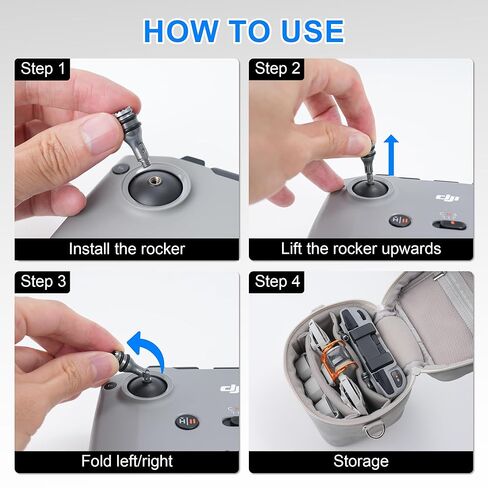 HOW TO USE

Step 1

Install the rocker

Step 2

dji

Lift the rocker upwards

Step 3

dji

Fold left/right

Step 4

Storage