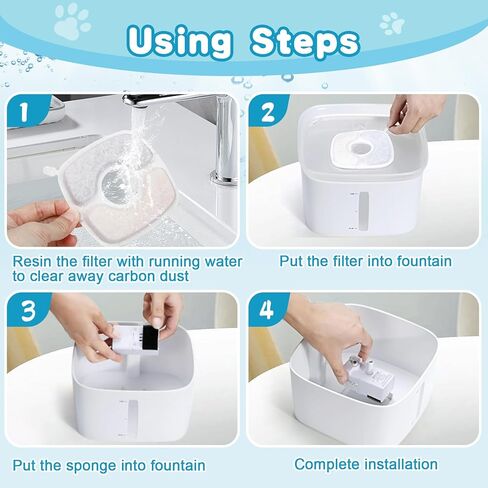 Using Steps

1

Resin the filter with running water to clear away carbon dust

2

Put the filter into fountain

3

Put the sponge into fountain

4

Complete installation