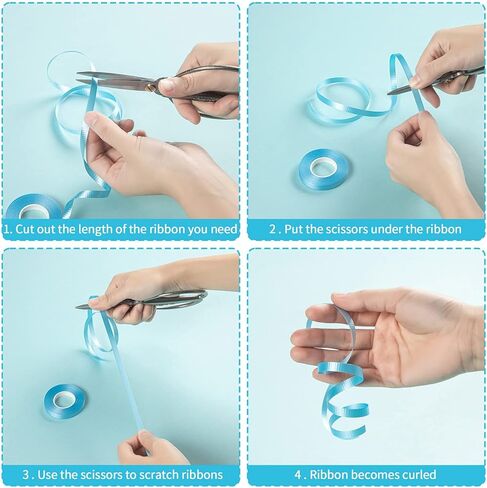 1. Cut out the length of the ribbon you need

2 . Put the scissors under the ribbon

3 . Use the scissors to scratch ribbons

4 . Ribbon becomes curled