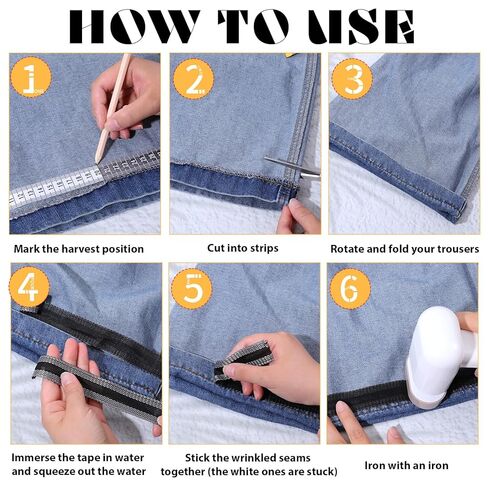 HOW TO USE

1

Mark the harvest position

2

Cut into strips

3

Rotate and fold your trousers

4

Immerse the tape in water and squeeze out the water

5

Stick the wrinkled seams together (the white ones are stuck)

6

Iron with an iron