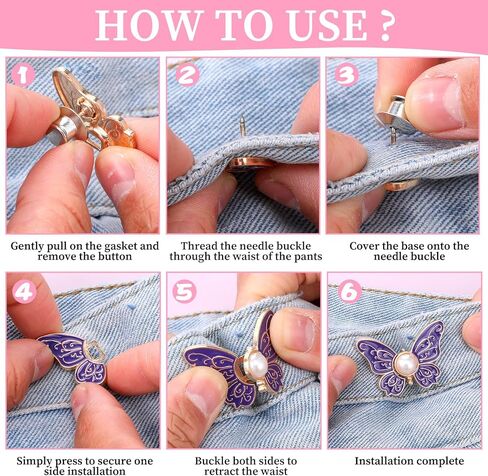 HOW TO USE ?

1

Gently pull on the gasket and remove the button

2

Thread the needle buckle through the waist of the pants

3

Cover the base onto the needle buckle

4

Simply press to secure one side installation

5

Buckle both sides to retract the waist

6

Installation complete