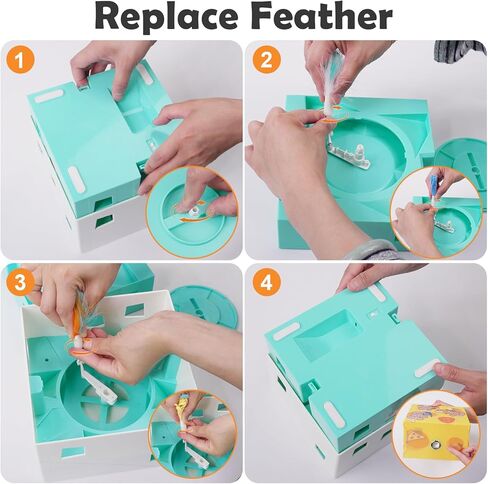 Replace Feather

1

2

3

4