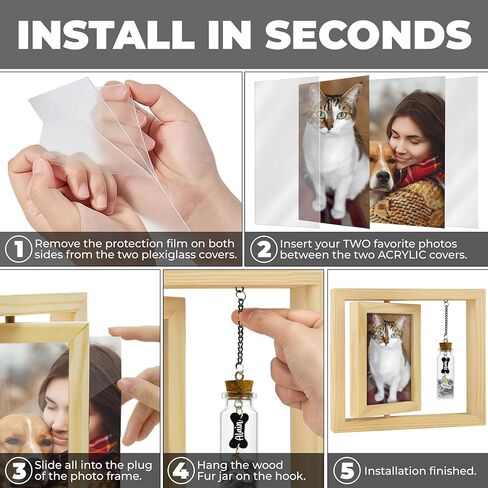 INSTALL IN SECONDS

1 Remove the protection film on both sides from the two plexiglass covers.

2 Insert your TWO favorite photos between the two ACRYLIC covers.

3 Slide all into the plug of the photo frame.

Alain

4 Hang the wood Fur jar on the hook.

5 Installation finished.