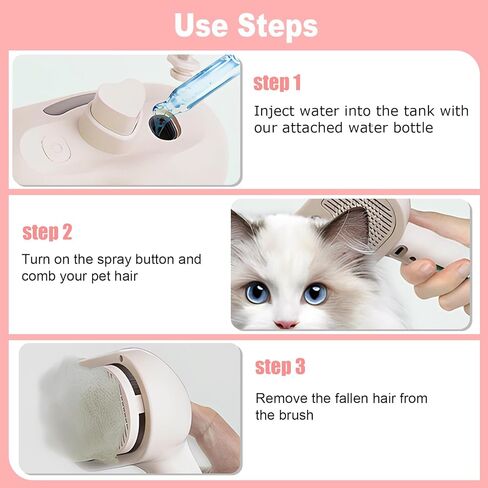 Use Steps

step 1

Inject water into the tank with our attached water bottle

step 2

Turn on the spray button and comb your pet hair

step 3

Remove the fallen hair from the brush