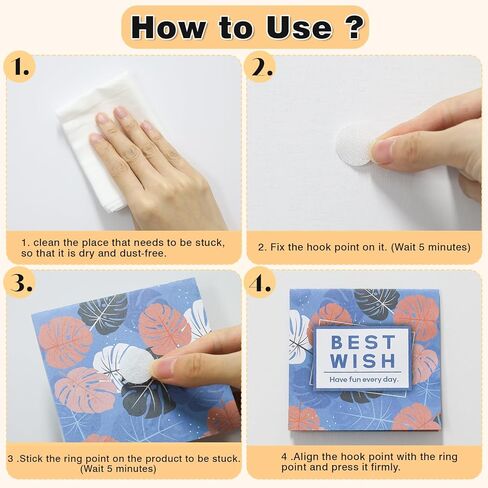 How to Use ?

1.

1. clean the place that needs to be stuck, so that it is dry and dust-free.

2.

2. Fix the hook point on it. (Wait 5 minutes)

3.

3 .Stick the ring point on the product to be stuck. (Wait 5 minutes)

4.

BEST WISH
Have fun every day.

4 .Align the hook point with the ring point and press it firmly.