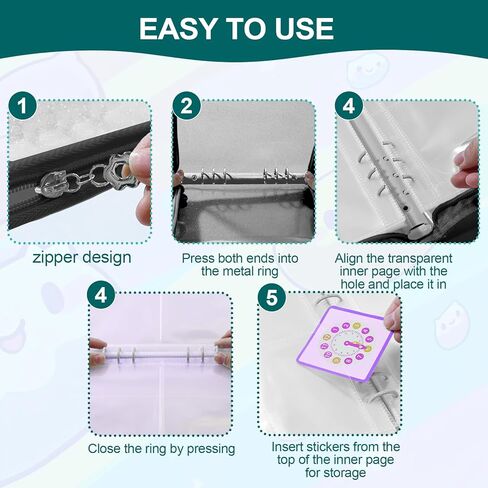 EASY TO USE

1

zipper design

2

Press both ends into the metal ring

4

Align the transparent inner page with the hole and place it in

4

Close the ring by pressing

5

Insert stickers from the top of the inner page for storage