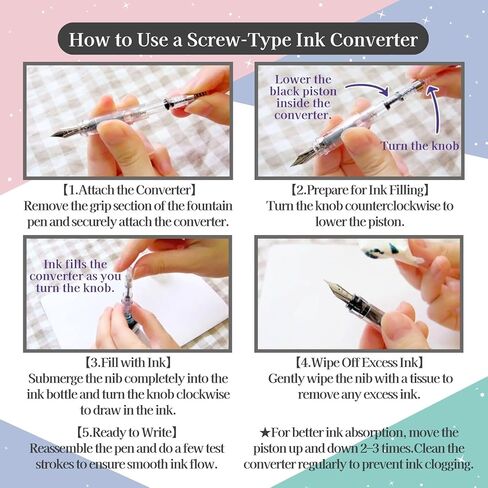 How to Use a Screw-Type Ink Converter

【1.Attach the Converter】
Remove the grip section of the fountain pen and securely attach the converter.

Lower the black piston inside the converter.

Turn the knob

【2.Prepare for Ink Filling】
Turn the knob counterclockwise to lower the piston.

Ink fills the converter as you turn the knob.

【3.Fill with Ink】
Submerge the nib completely into the ink bottle and turn the knob clockwise to draw in the ink.

【4.Wipe Off Excess Ink】
Gently wipe the nib with a tissue to remove any excess ink.

【5.Ready to Write】
Reassemble the pen and do a few test strokes to ensure smooth ink flow.

★For better ink absorption, move the piston up and down 2–3 times.Clean the converter regularly to prevent ink clogging.