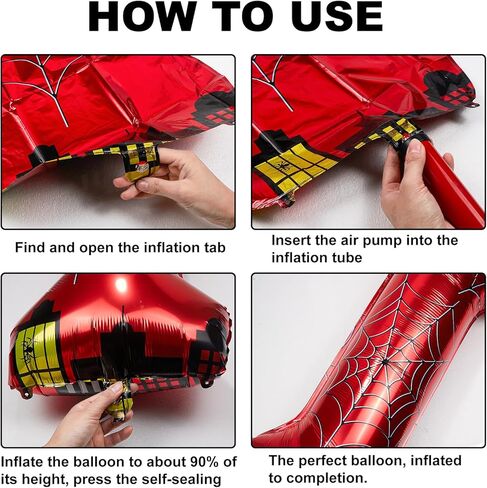 HOW TO USE

Find and open the inflation tab

Insert the air pump into the inflation tube

Inflate the balloon to about 90% of its height, press the self-sealing

The perfect balloon, inflated to completion.