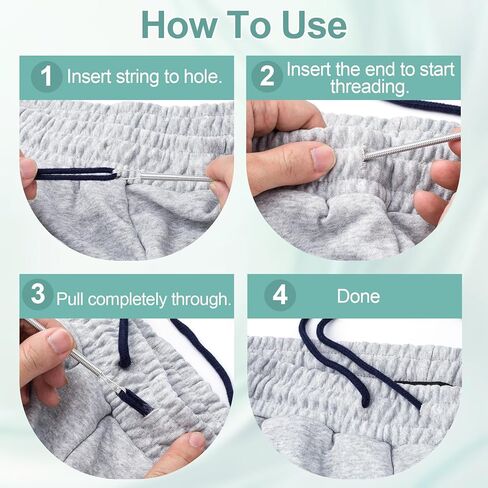 How To Use

1 Insert string to hole.

2 Insert the end to start threading.

3 Pull completely through.

4 Done