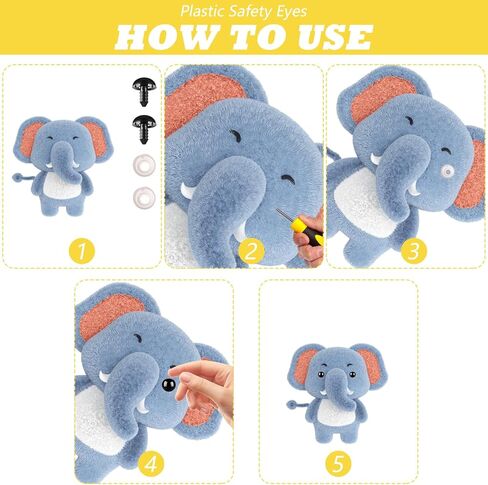 Plastic Safety Eyes

HOW TO USE

1

2

3

4

5