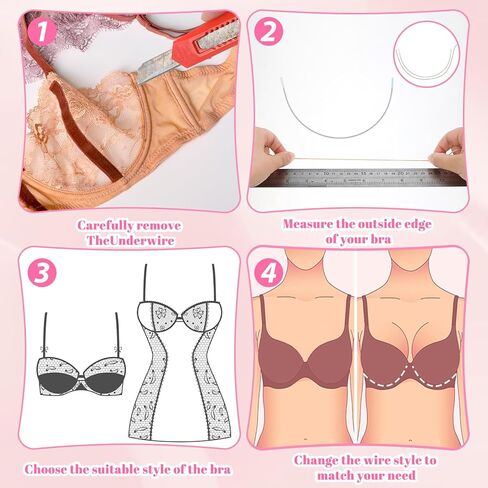 1

Carefully remove TheUnderwire

2

Measure the outside edge of your bra

3

Choose the suitable style of the bra

4

Change the wire style to match your need